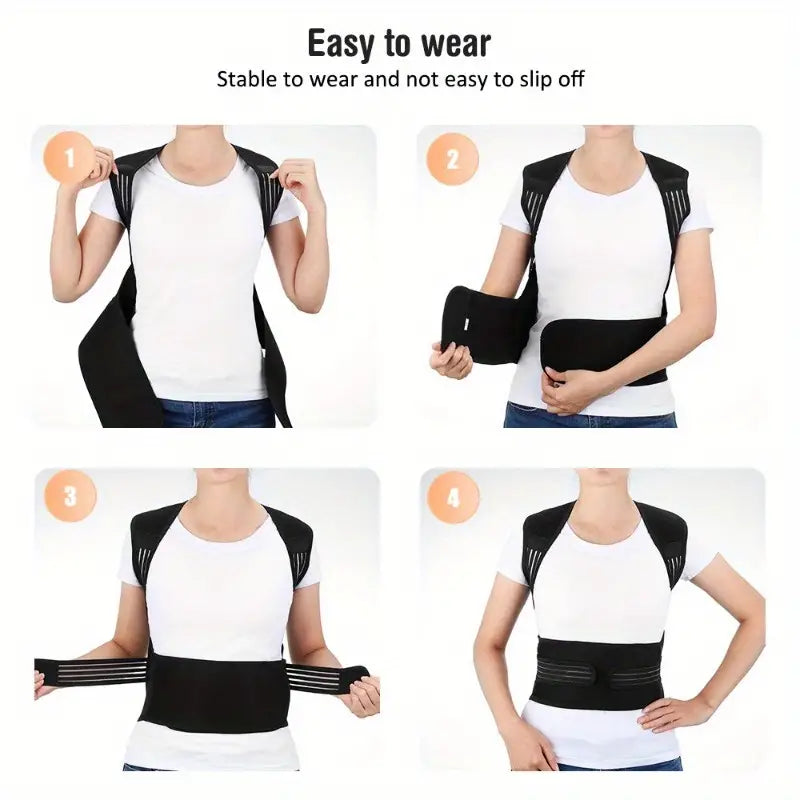 Easy to wear
Stable to wear and not easy to slip off

1

2

3

4