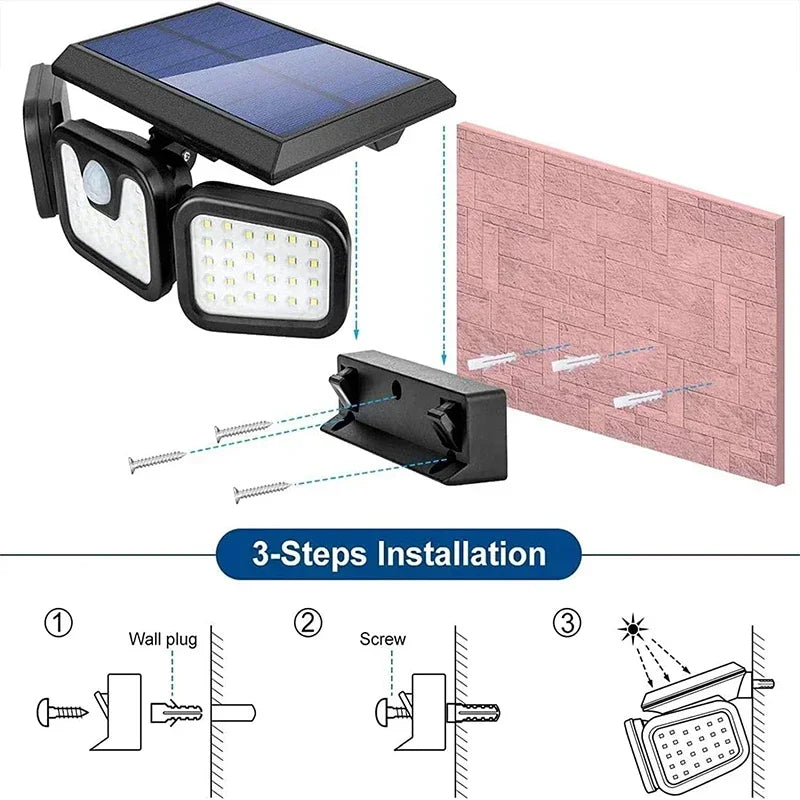 3-Steps Installation

①

Wall plug

②

Screw

③