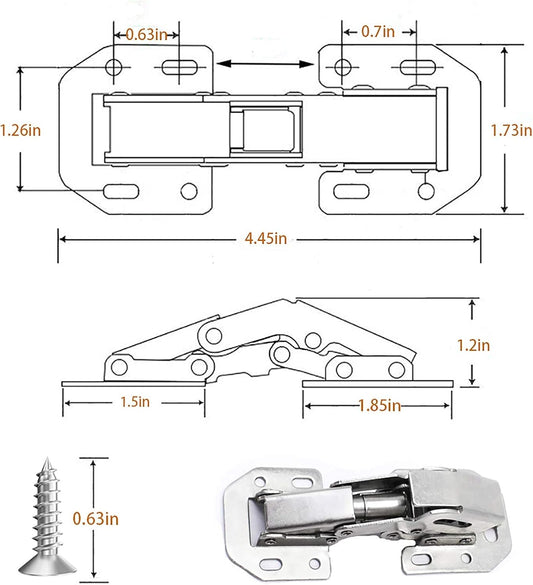 0.63in

0.7in

1.26in

1.73in

4.45in

1.2in

1.5in

1.85in

0.63in