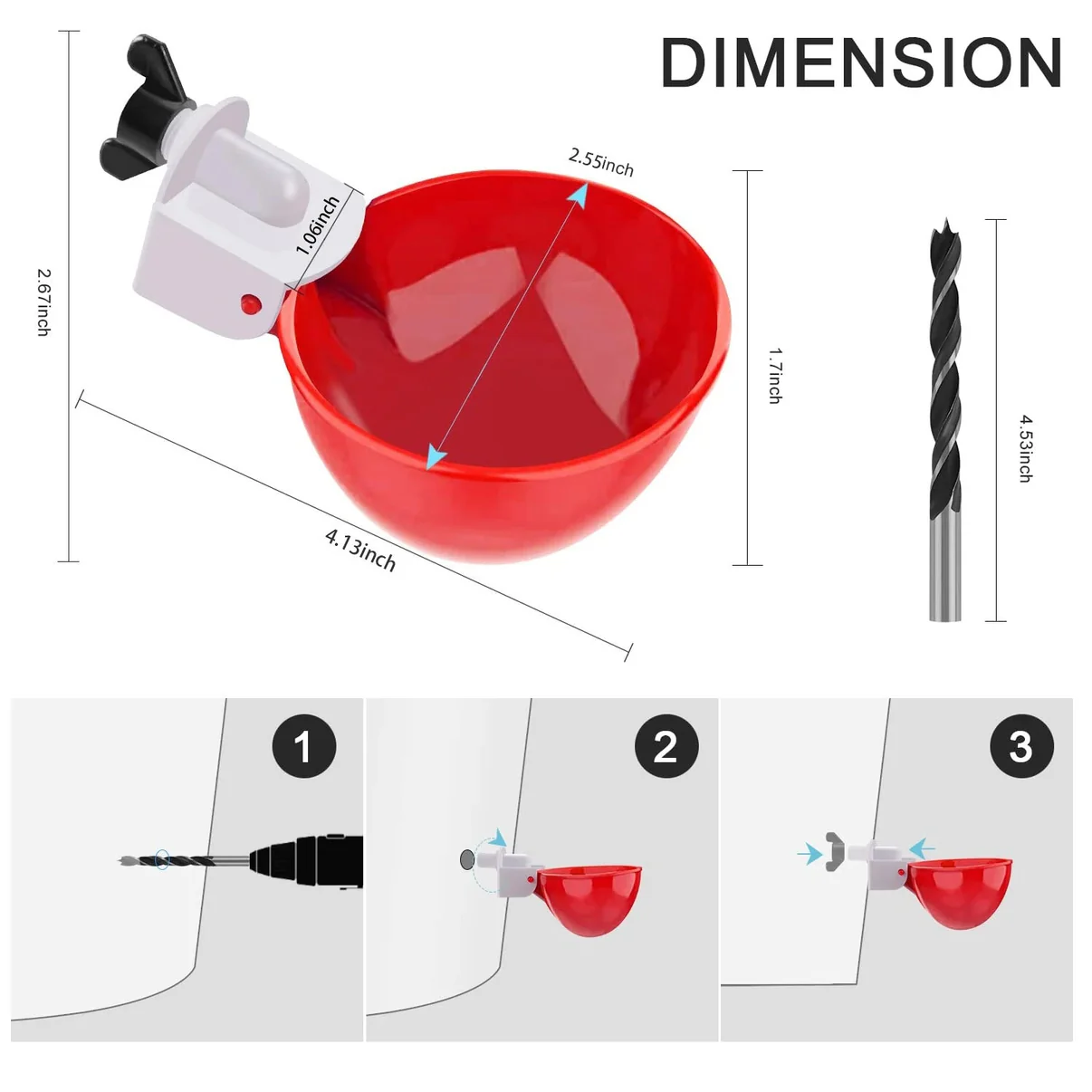 DIMENSION

2.67inch

1.06inch

2.55inch

1.7inch

4.13inch

4.53inch

1

2

3