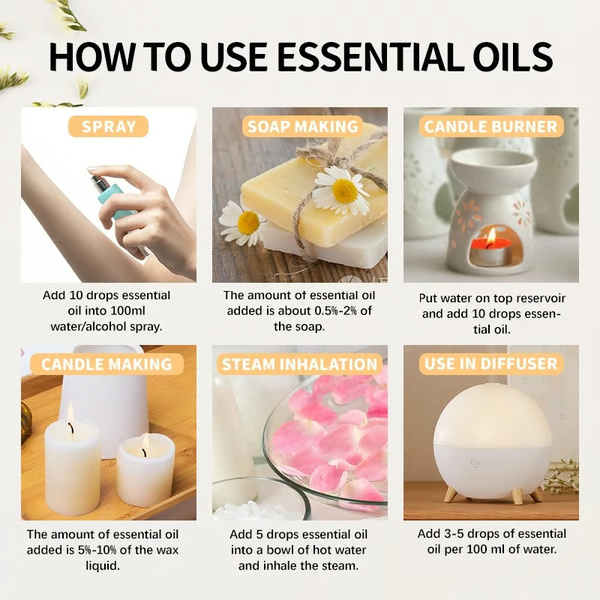 HOW TO USE ESSENTIAL OILS

SPRAY

Add 10 drops essential oil into 100ml water/alcohol spray.

SOAP MAKING

The amount of essential oil added is about 0.5%-2% of the soap.

CANDLE BURNER

Put water on top reservoir and add 10 drops essential oil.

CANDLE MAKING

The amount of essential oil added is 5%-10% of the wax liquid.

STEAM INHALATION

Add 5 drops essential oil into a bowl of hot water and inhale the steam.

USE IN DIFFUSER

Add 3-5 drops of essential oil per 100 ml of water.