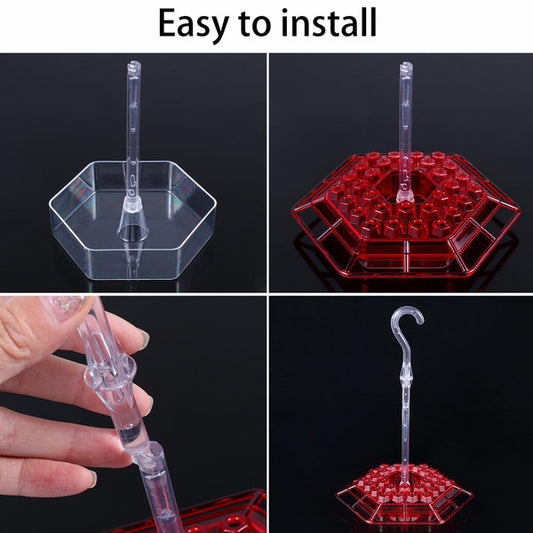 Easy to install