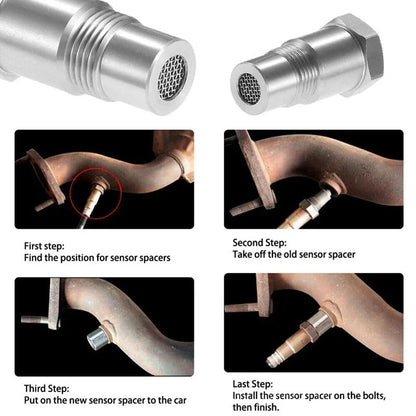 First step:
Find the position for sensor spacers

Second Step:
Take off the old sensor spacer

Third Step:
Put on the new sensor spacer to the car

Last Step:
Install the sensor spacer on the bolts, then finish.