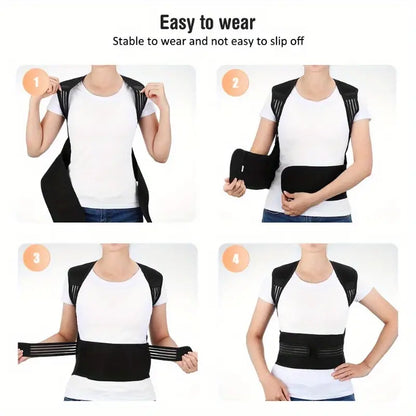 Easy to wear

Stable to wear and not easy to slip off

1

2

3

4