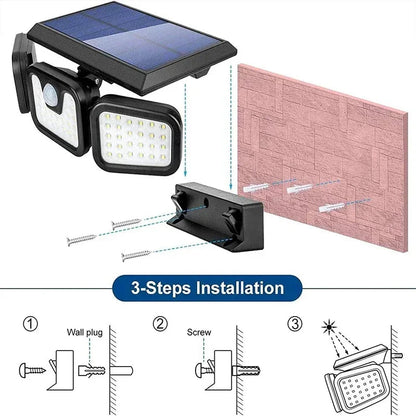 3-Steps Installation

①

Wall plug

②

Screw

③