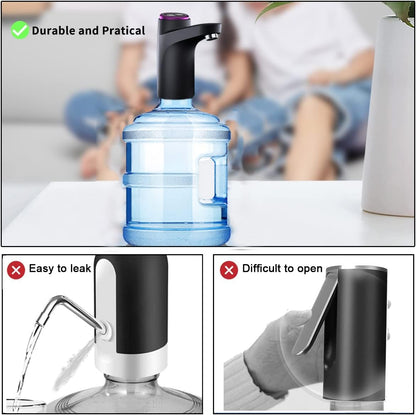 Durable and Pratical

Easy to leak

Difficult to open