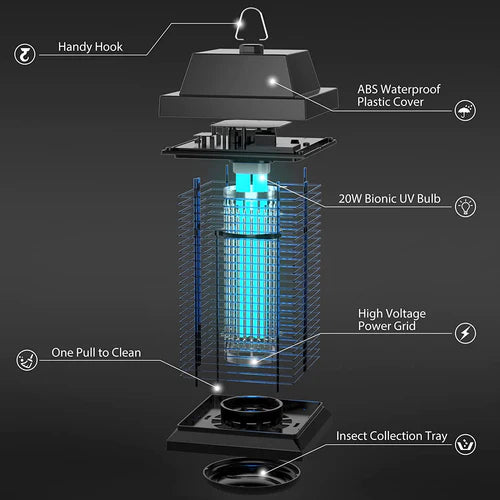 Handy Hook

ABS Waterproof Plastic Cover

20W Bionic UV Bulb

High Voltage Power Grid

One Pull to Clean

Insect Collection Tray