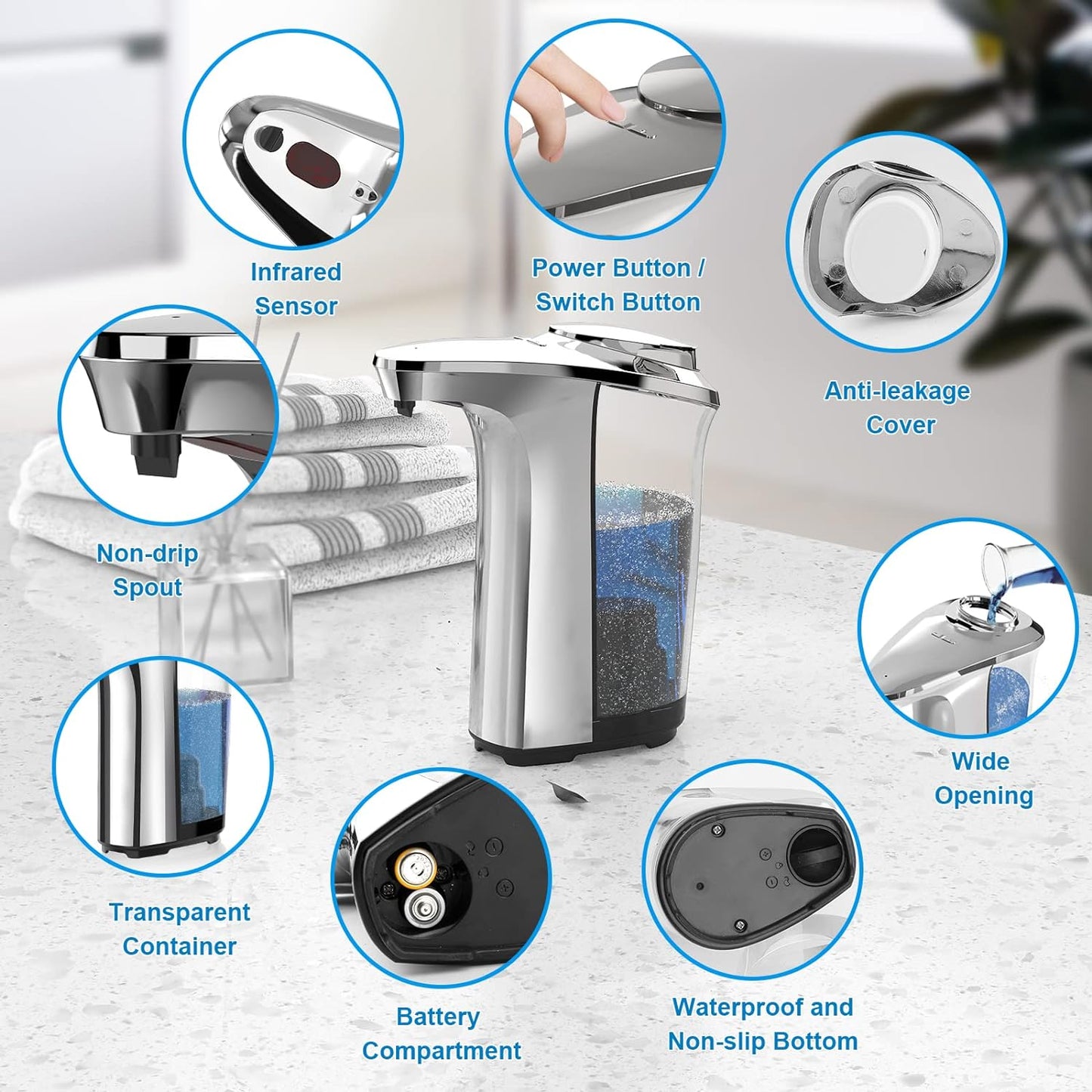 Infrared Sensor

Power Button / Switch Button

Anti-leakage Cover

Non-drip Spout

Wide Opening

Transparent Container

Battery Compartment

Waterproof and Non-slip Bottom