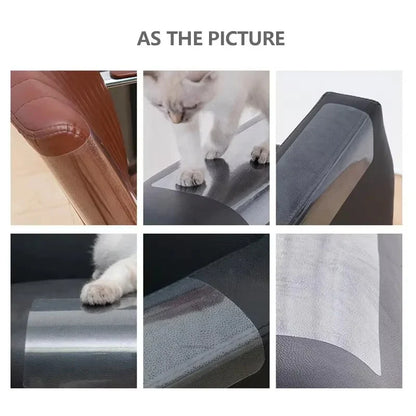 AS THE PICTURE