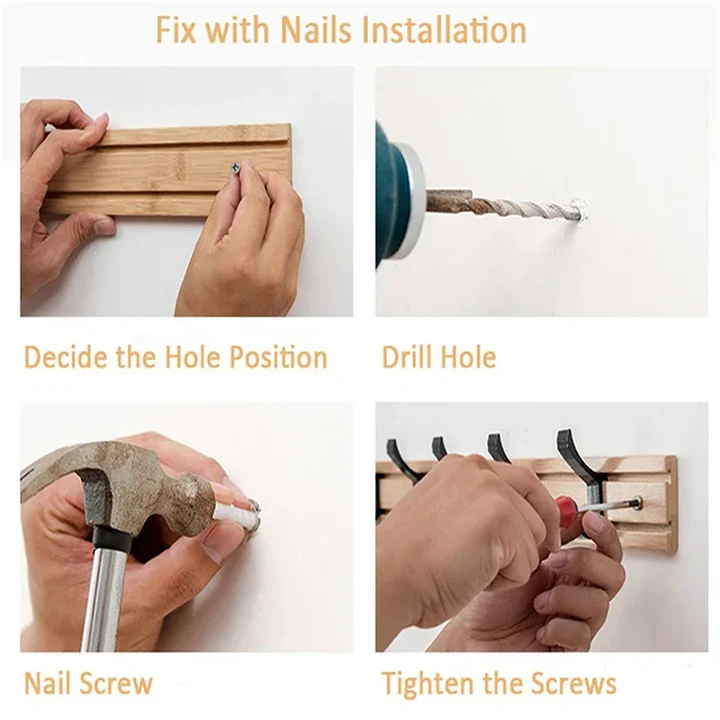 Fix with Nails Installation

Decide the Hole Position

Drill Hole

Nail Screw

Tighten the Screws