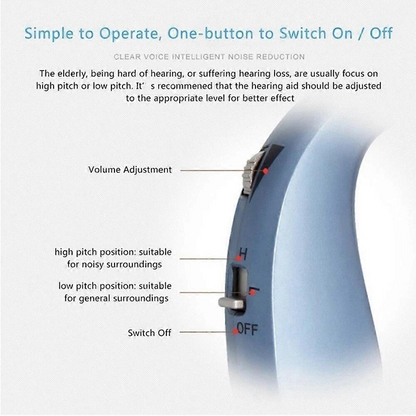 Simple to Operate, One-button to Switch On / Off

CLEAR VOICE INTELLIGENT NOISE REDUCTION

The elderly, being hard of hearing, or suffering hearing loss, are usually focus on high pitch or low pitch. It' s recommened that the hearing aid should be adjusted to the appropriate level for better effect

Volume Adjustment

high pitch position: suitable for noisy surroundings

H

low pitch position: suitable for general surroundings

L

Switch Off

OFF