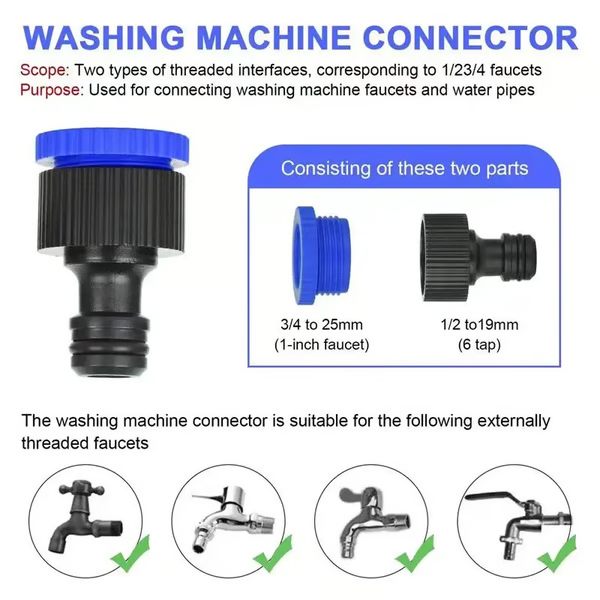 WASHING MACHINE CONNECTOR

Scope: Two types of threaded interfaces, corresponding to 1/23/4 faucets
Purpose: Used for connecting washing machine faucets and water pipes

Consisting of these two parts

3/4 to 25mm
(1-inch faucet)

1/2 to19mm
(6 tap)

The washing machine connector is suitable for the following externally threaded faucets