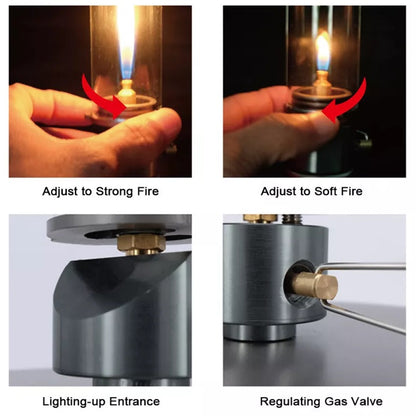 Adjust to Strong Fire

Adjust to Soft Fire

Lighting-up Entrance

Regulating Gas Valve