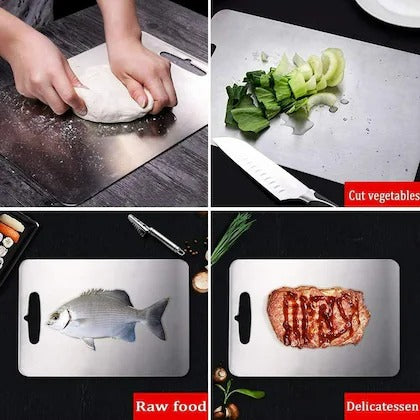 Cut vegetables

Raw food

Delicatessen