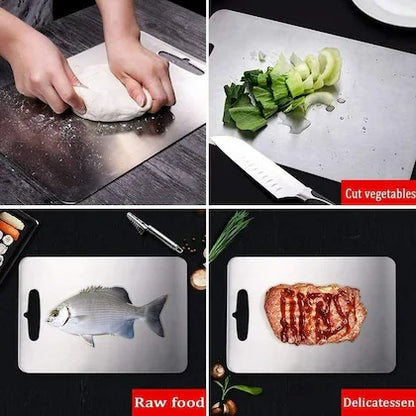 Cut vegetables

Raw food

Delicatessen