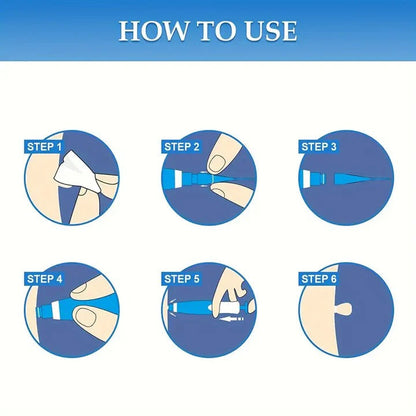 HOW TO USE

STEP 1

STEP 2

STEP 3

STEP 4

STEP 5

STEP 6