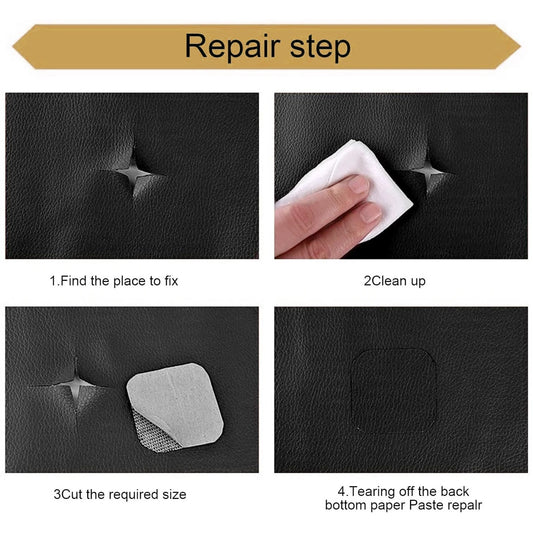 Repair step

1.Find the place to fix

2Clean up

3Cut the required size

4.Tearing off the back bottom paper Paste repalr