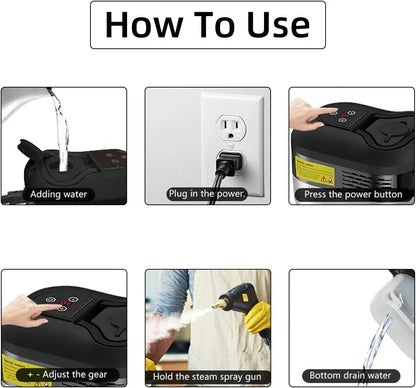 How To Use

Adding water

Plug in the power.

Press the power button

+ - Adjust the gear

Hold the steam spray gun

Bottom drain water