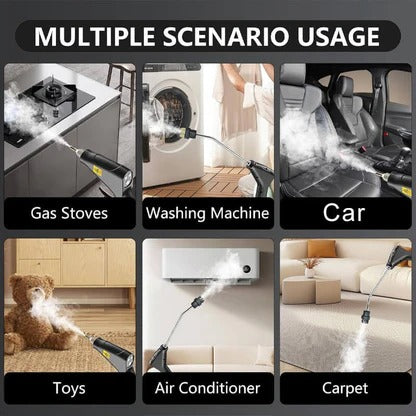 MULTIPLE SCENARIO USAGE

Gas Stoves

Washing Machine

Car

Toys

Air Conditioner

Carpet