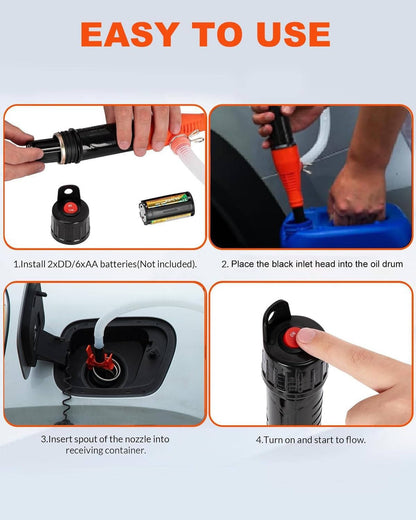 EASY TO USE

1.Install 2xDD/6xAA batteries(Not included).

2. Place the black inlet head into the oil drum

3.Insert spout of the nozzle into receiving container.

4.Turn on and start to flow.