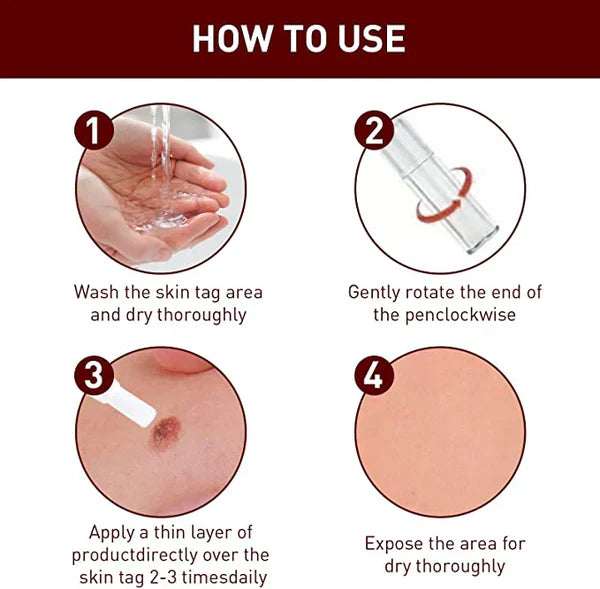 HOW TO USE

1

Wash the skin tag area and dry thoroughly

2

Gently rotate the end of the penclockwise

3

Apply a thin layer of productdirectly over the skin tag 2-3 timesdaily

4

Expose the area for dry thoroughly