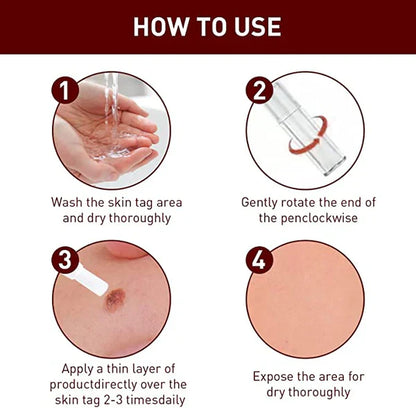 HOW TO USE

1

Wash the skin tag area and dry thoroughly

2

Gently rotate the end of the penclockwise

3

Apply a thin layer of productdirectly over the skin tag 2-3 timesdaily

4

Expose the area for dry thoroughly